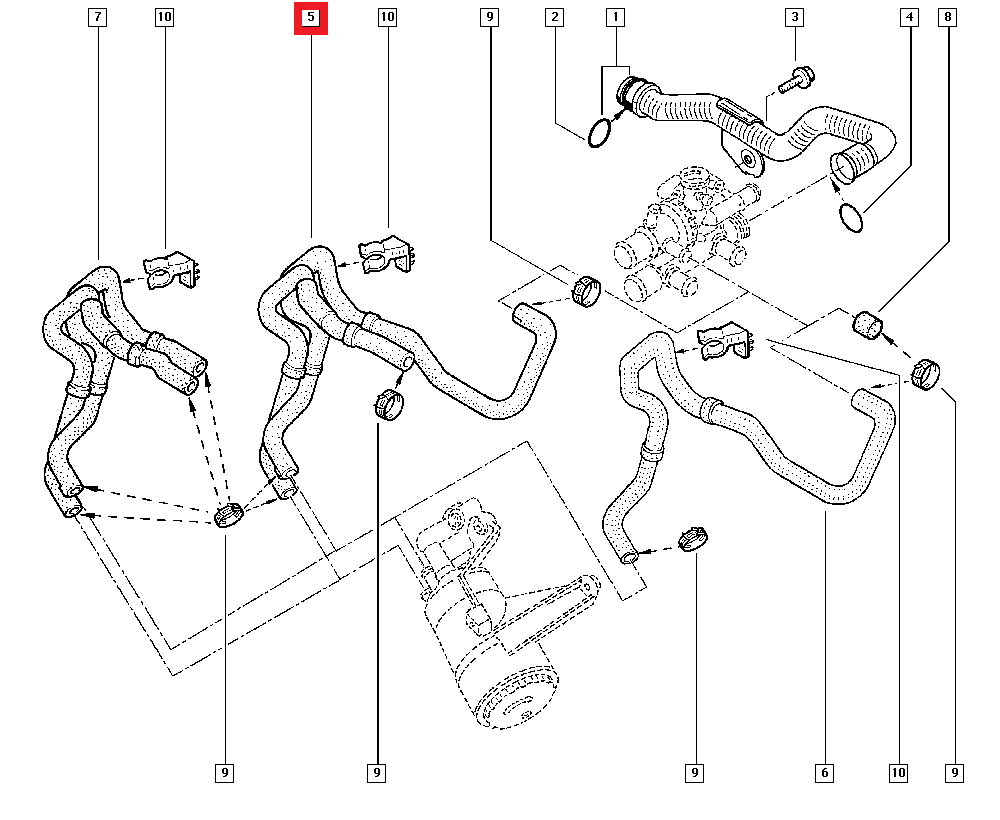 7
10
5
10
9
2
1
3
4
8
9
9
9
6
10
9